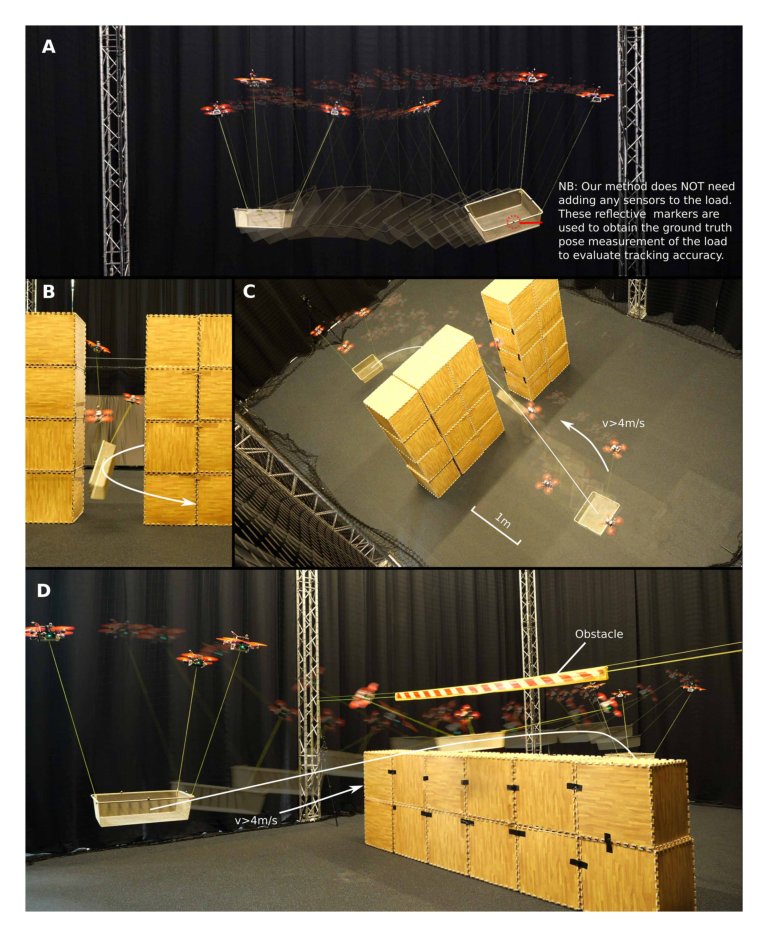 A

NB: Our method does NOT need adding any sensors to the load. These reflective markers are used to obtain the ground truth pose measurement of the load to evaluate tracking accuracy.

B

C

v>4m/s

1m

D

Obstacle

v>4m/s