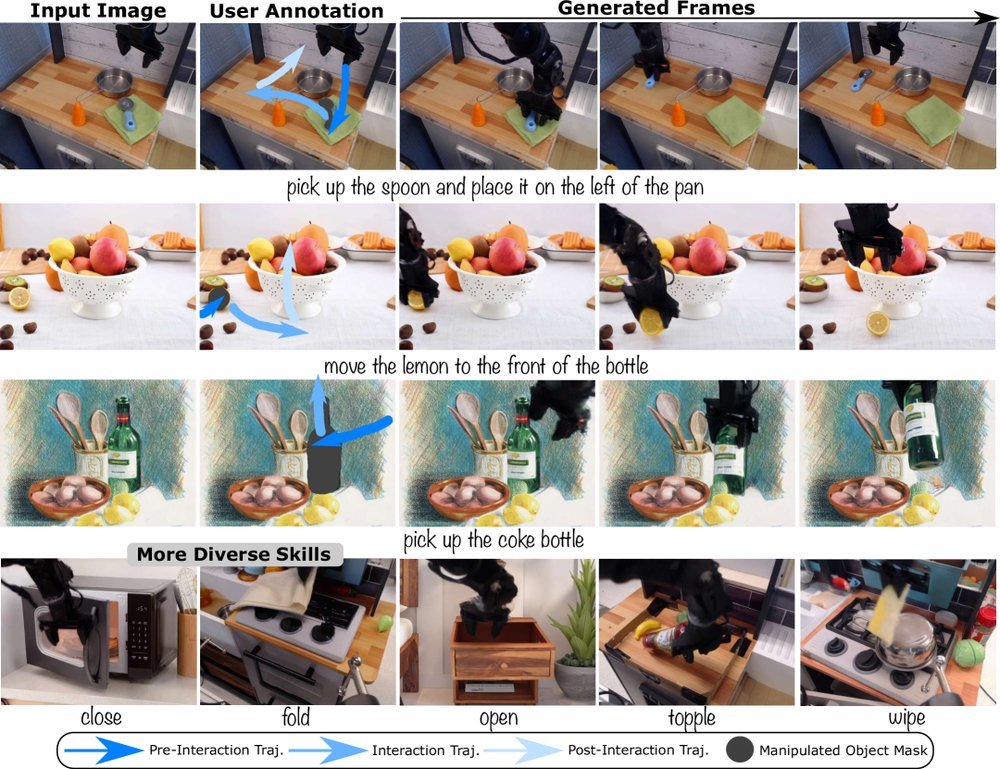 Input Image

User Annotation

Generated Frames

pick up the spoon and place it on the left of the pan

move the lemon to the front of the bottle

pick up the coke bottle

More Diverse Skills

close

fold

open

topple

wipe

Pre-Interaction Traj.

Interaction Traj.

Post-Interaction Traj.

Manipulated Object Mask